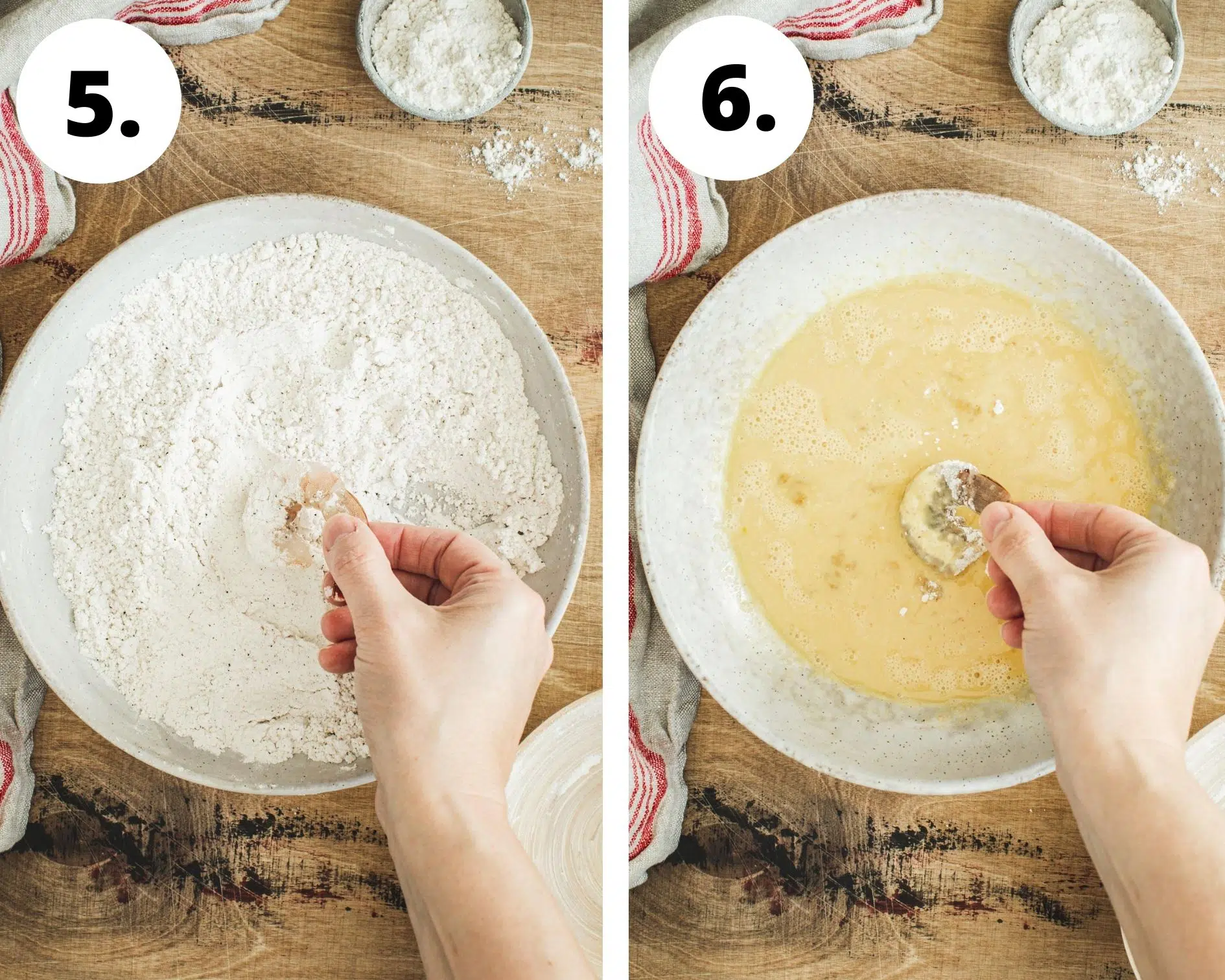 5.

6.