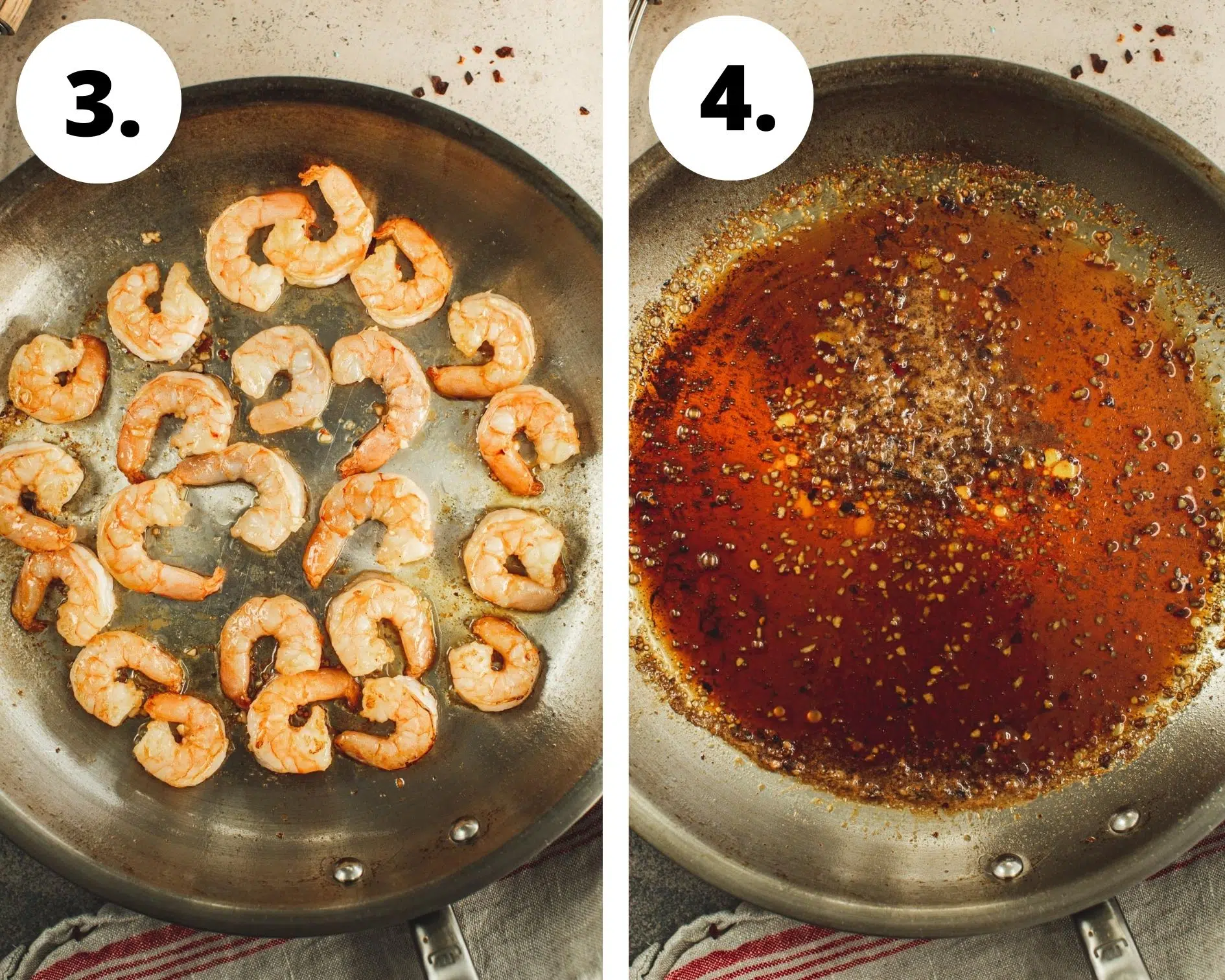 3.

4.