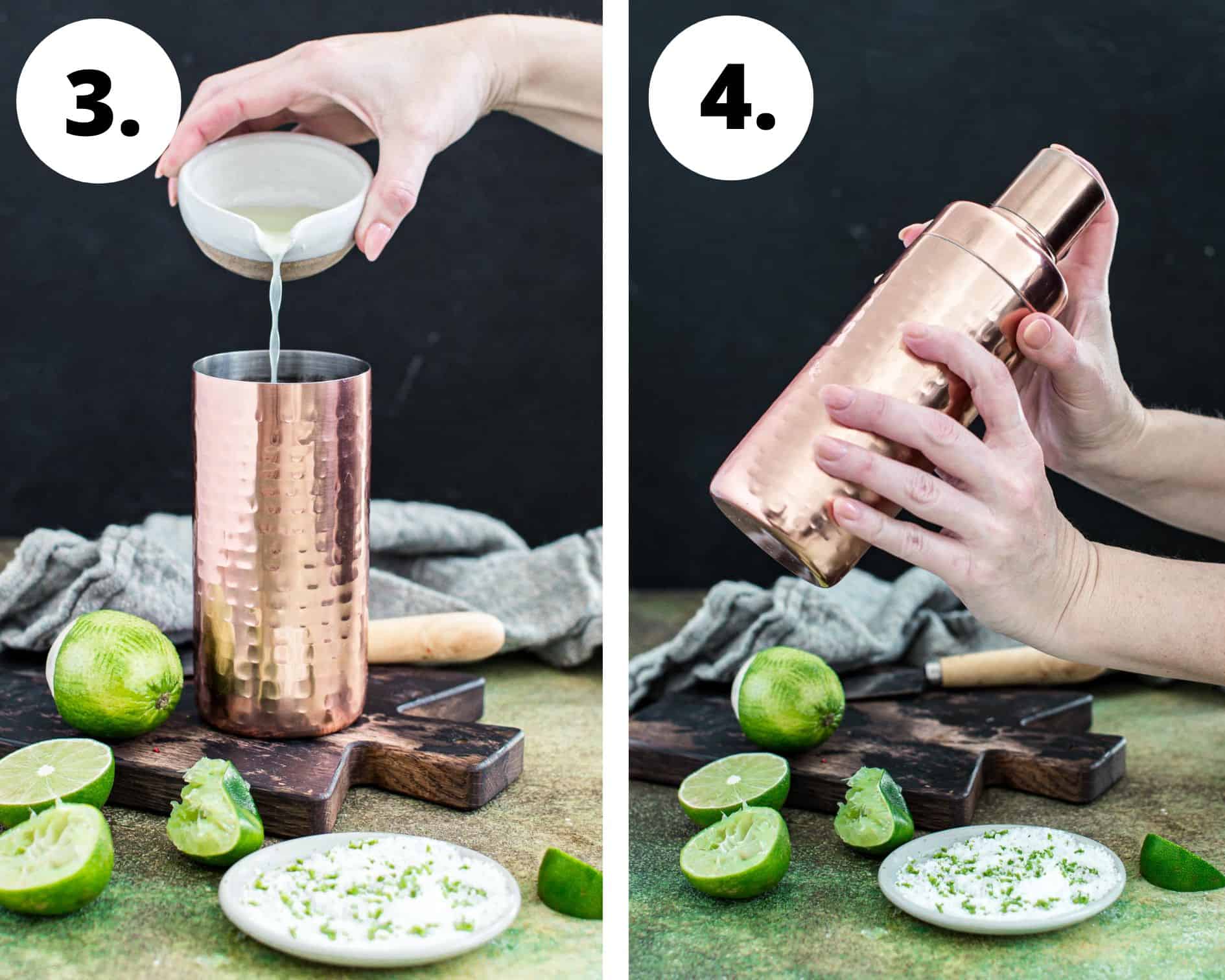 3.

4.