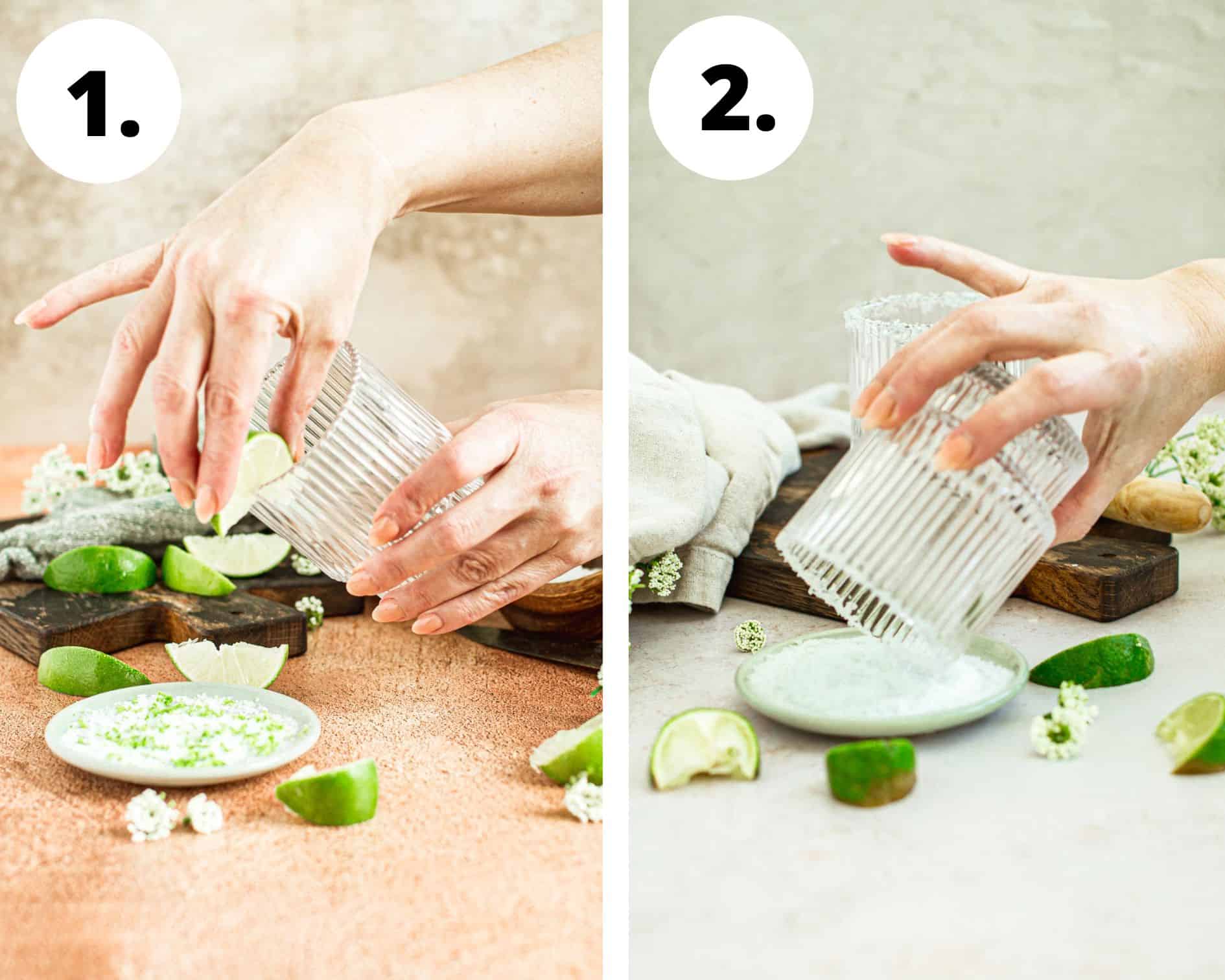 1.

2.