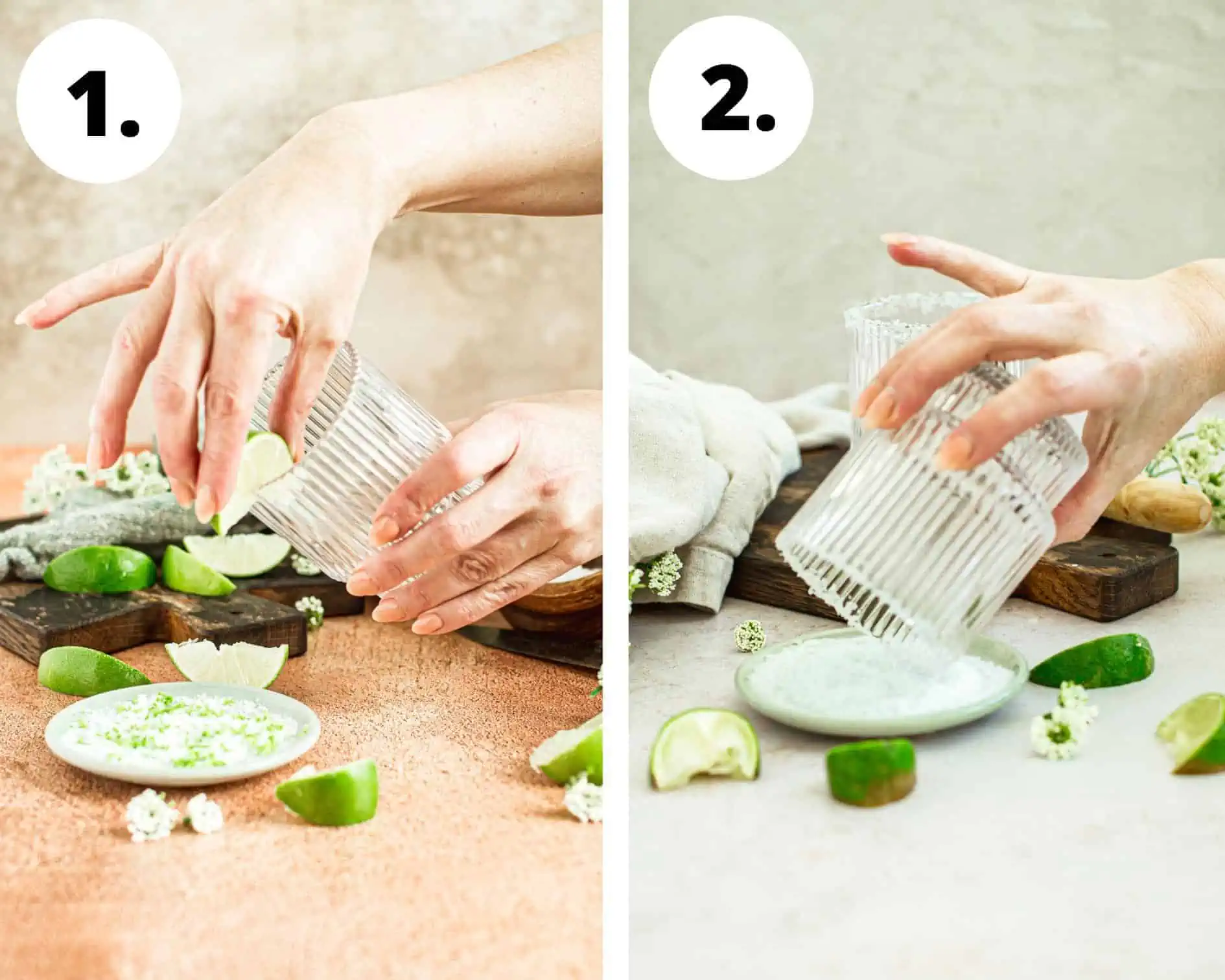 1.

2.