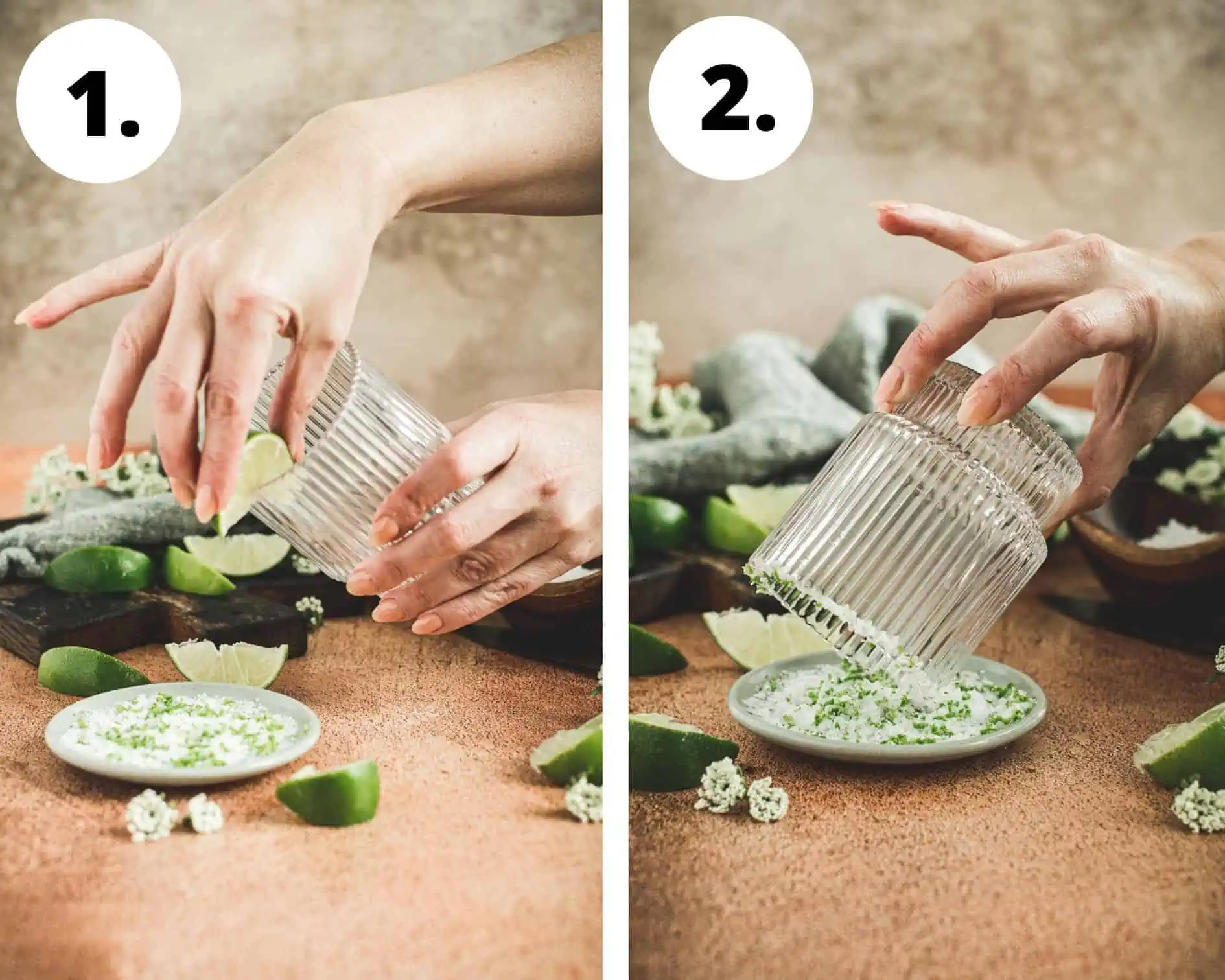 1.

2.