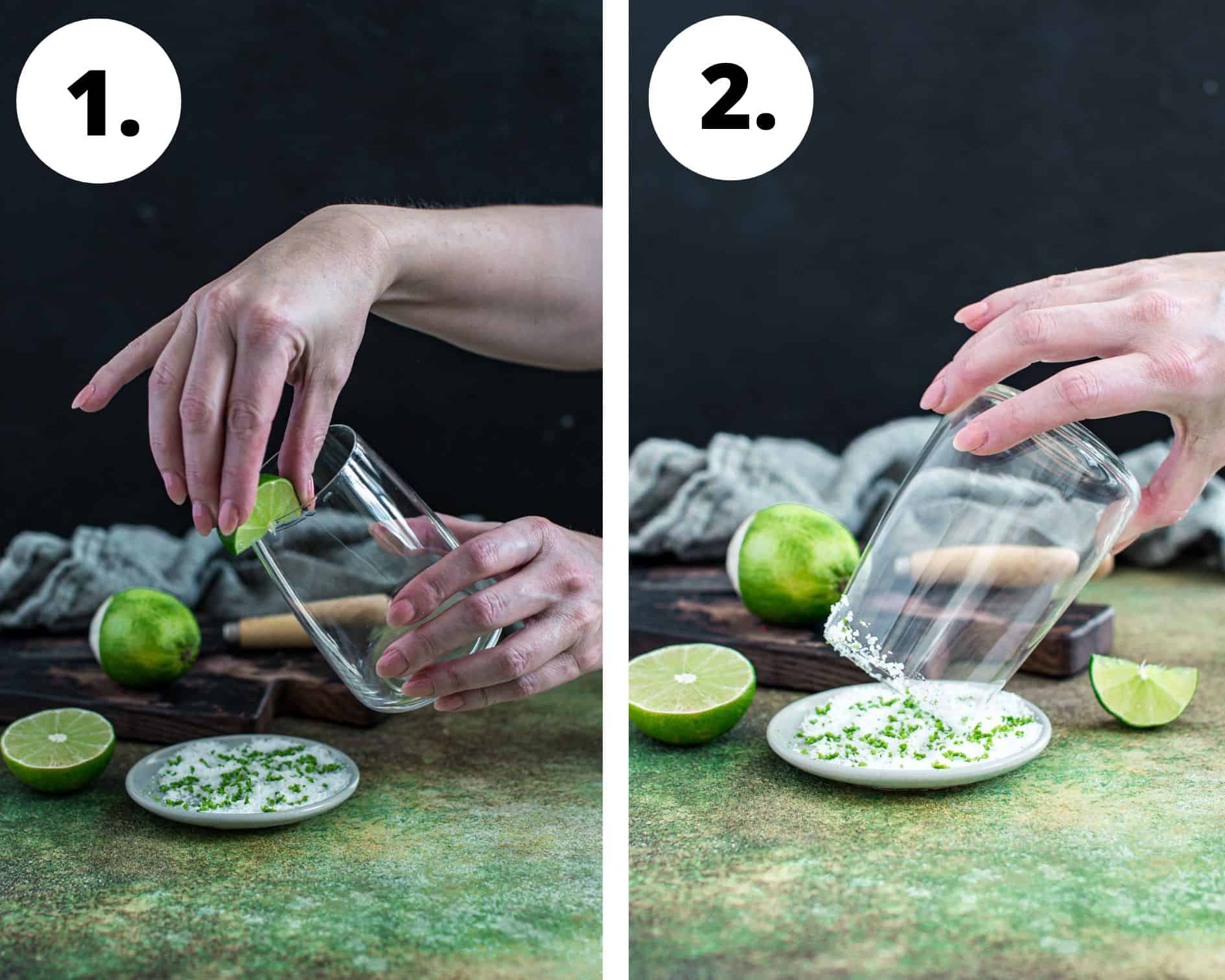 1.

2.