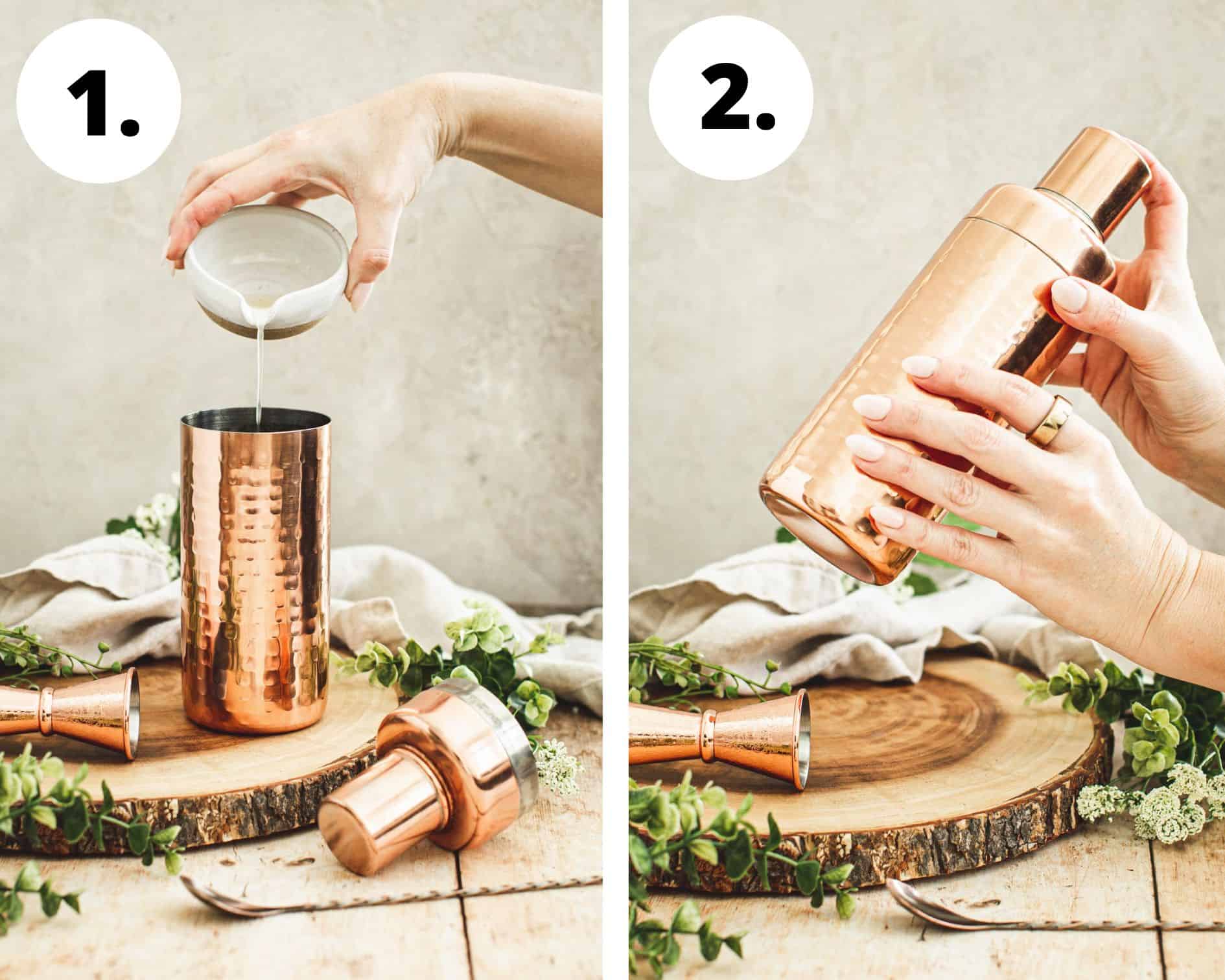 1.

2.