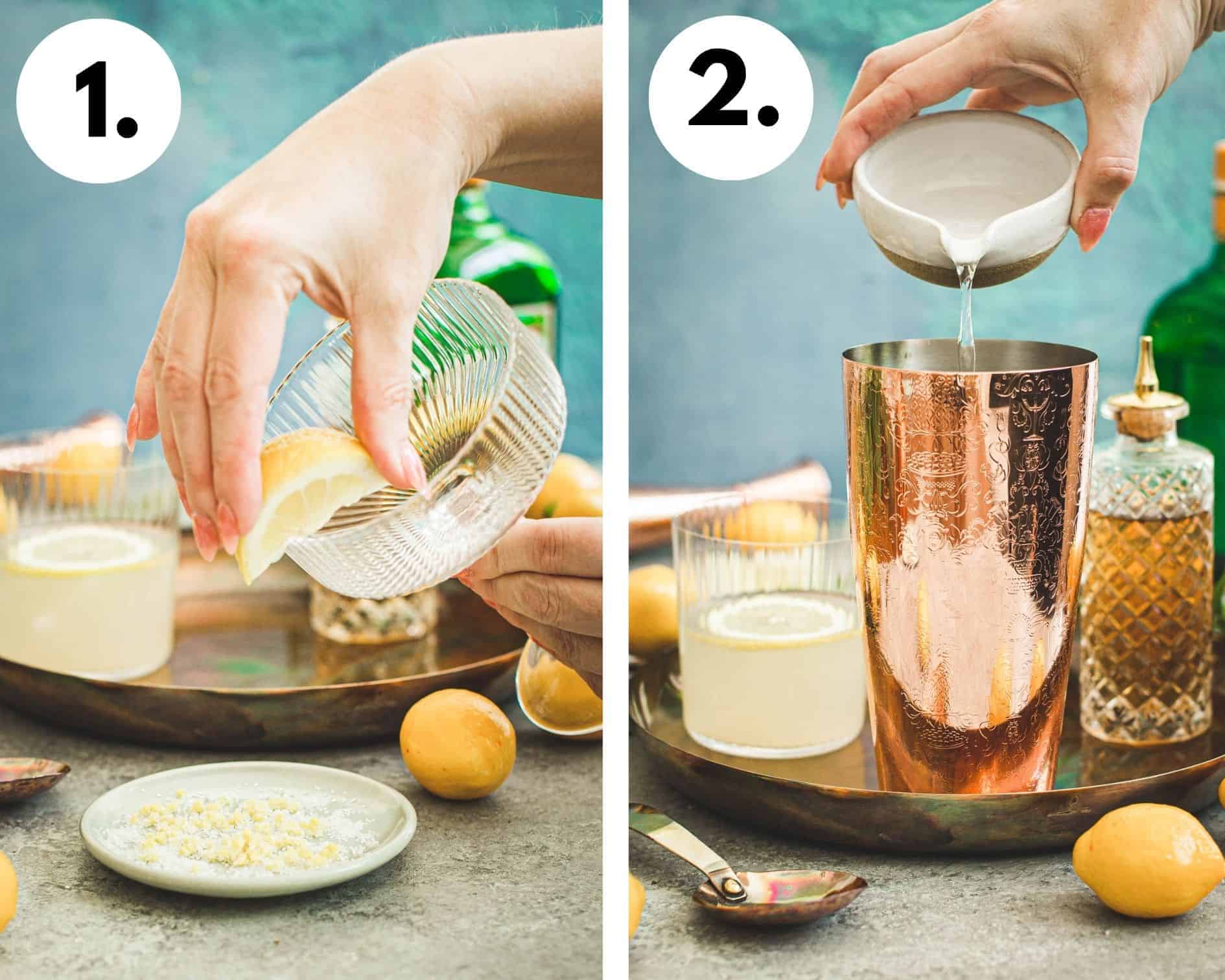 1.

2.